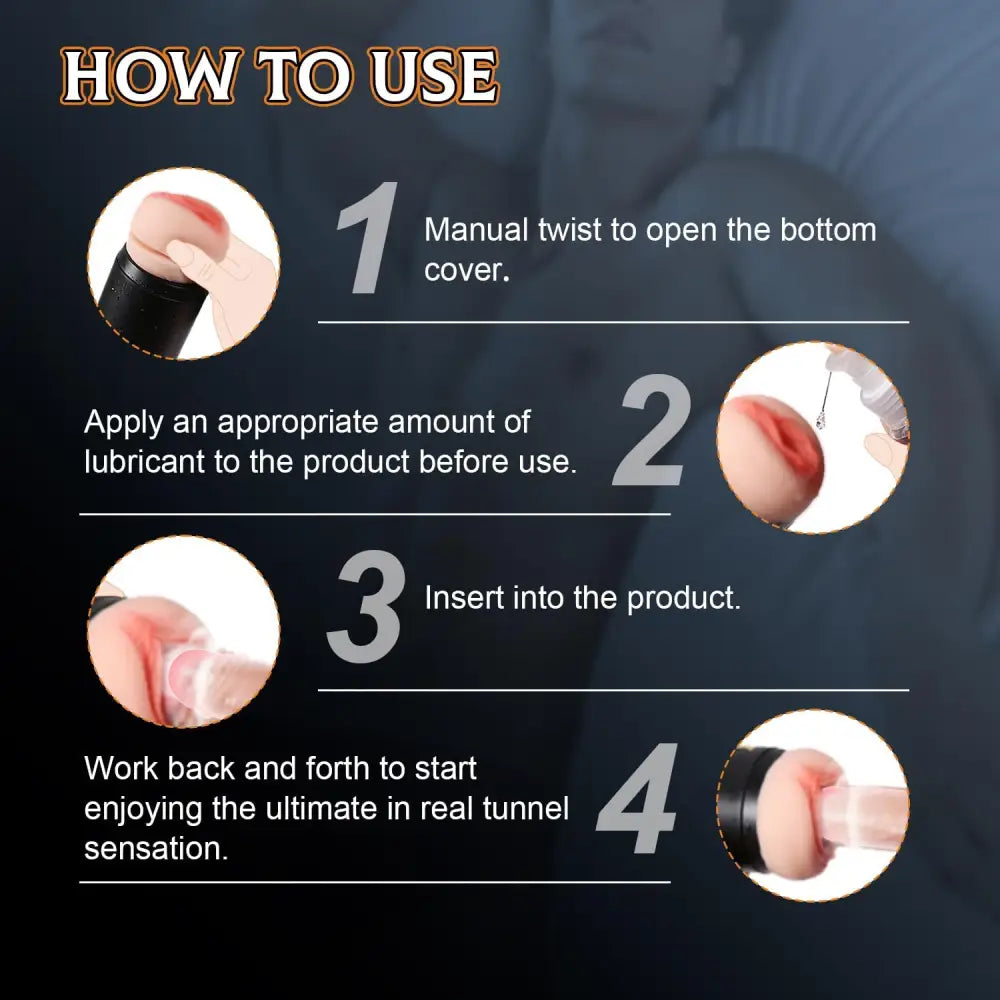 HOW TO USE

1 Manual twist to open the bottom cover.

Apply an appropriate amount of lubricant to the product before use. 2

3 Insert into the product.

Work back and forth to start enjoying the ultimate in real tunnel sensation. 4