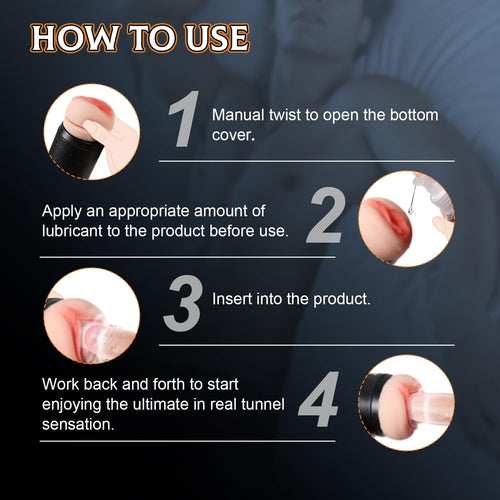 HOW TO USE

1 Manual twist to open the bottom cover.

Apply an appropriate amount of lubricant to the product before use. 2

3 Insert into the product.

Work back and forth to start enjoying the ultimate in real tunnel sensation. 4